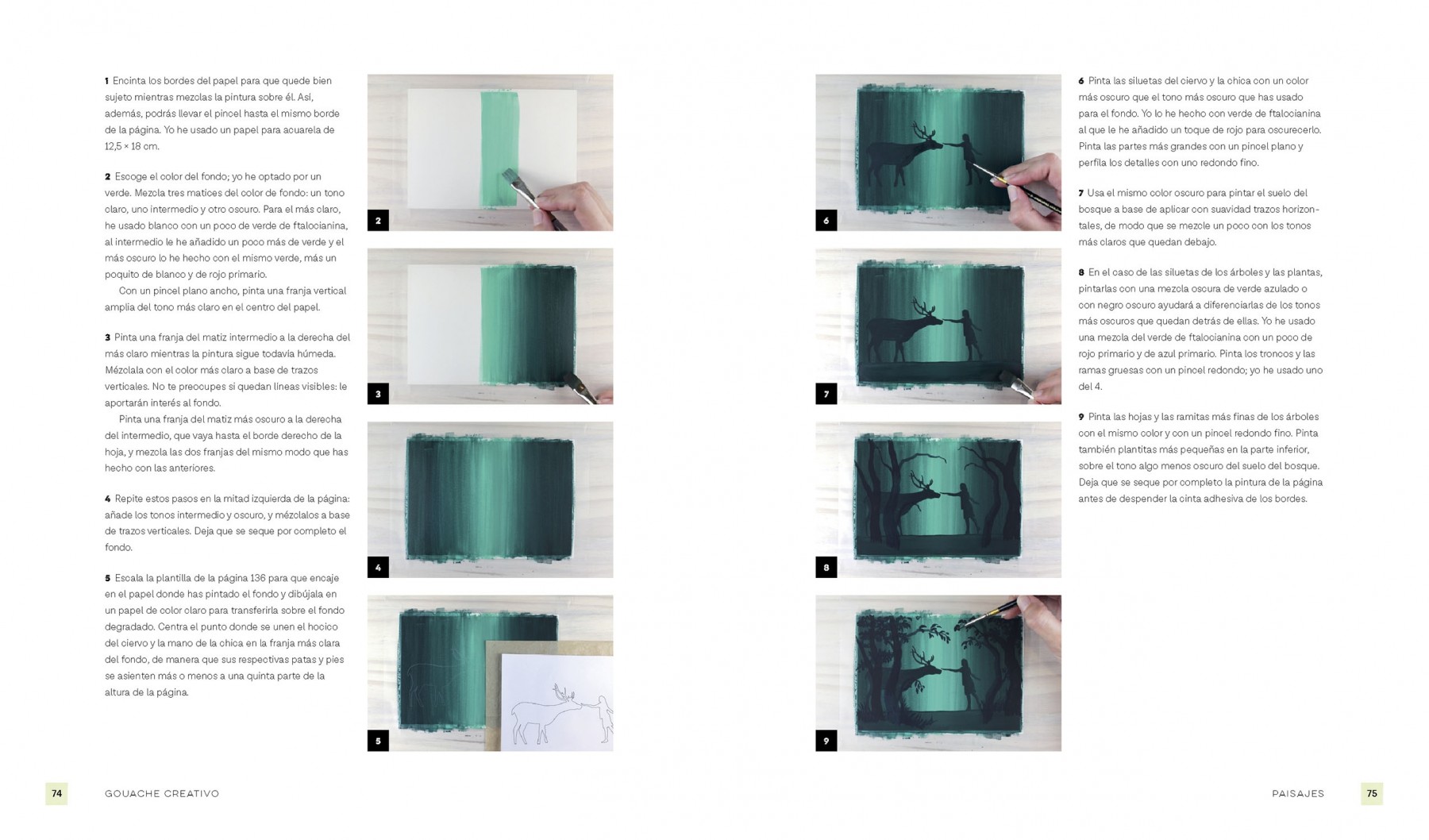 **1** Encinta los bordes del papel para que quede bien sujeto mientras mezclas la pintura sobre él. Así, además, podrás llevar el pincel hasta el mismo borde de la página. Yo he usado un papel para acuarela de 12,5 × 18 cm.

**2** Escoge el color del fondo; yo he optado por un verde. Mezcla tres matices del color de fondo: un tono claro, uno intermedio y otro oscuro. Para el más claro, he usado blanco con un poco de verde de ftalocianina, al intermedio le he añadido un poco más de verde y el más oscuro lo he hecho con el mismo verde, más un poquito de blanco y de rojo primario.

Con un pincel plano ancho, pinta una franja vertical amplia del tono más claro en el centro del papel.

**3** Pinta una franja del matiz intermedio a la derecha del más claro mientras la pintura sigue todavía húmeda. Mézclala con el color más claro a base de trazos verticales. No te preocupes si quedan líneas visibles: le aportarán interés al fondo.

Pinta una franja del matiz más oscuro a la derecha del intermedio, que vaya hasta el borde derecho de la hoja, y mezcla las dos franjas del mismo modo que has hecho con las anteriores.

**4** Repite estos pasos en la mitad izquierda de la página: añade los tonos intermedio y oscuro, y mézclalos a base de trazos verticales. Deja que se seque por completo el fondo.

**5** Escala la plantilla de la página 136 para que encaje en el papel donde has pintado el fondo y dibújala en un papel de color claro para transferirla sobre el fondo degradado. Centra el punto donde se unen el hocico del ciervo y la mano de la chica en la franja más clara del fondo, de manera que sus respectivas patas y pies se asienten más o menos a una quinta parte de la altura de la página.

2

3

4

5

6

7

8

9

**6** Pinta las siluetas del ciervo y la chica con un color más oscuro que el tono más oscuro que has usado para el fondo. Yo lo he hecho con verde de ftalocianina al que le he añadido un toque de rojo para oscurecerlo. Pinta las partes más grandes con un pincel plano y perfila los detalles con uno redondo fino.

**7** Usa el mismo color oscuro para pintar el suelo del bosque a base de aplicar con suavidad trazos horizontales, de modo que se mezcle un poco con los tonos más claros que quedan debajo.

**8** En el caso de las siluetas de los árboles y las plantas, pintarlas con una mezcla oscura de verde azulado o con negro oscuro ayudará a diferenciarlas de los tonos más oscuros que quedan detrás de ellas. Yo he usado una mezcla del verde de ftalocianina con un poco de rojo primario y de azul primario. Pinta los troncos y las ramas gruesas con un pincel redondo; yo he usado uno del 4.

**9** Pinta las hojas y las ramitas más finas de los árboles con el mismo color y con un pincel redondo fino. Pinta también plantitas más pequeñas en la parte inferior, sobre el tono algo menos oscuro del suelo del bosque. Deja que se seque por completo la pintura de la página antes de despender la cinta adhesiva de los bordes.

74 GOUACHE CREATIVO

PAISAJES 75