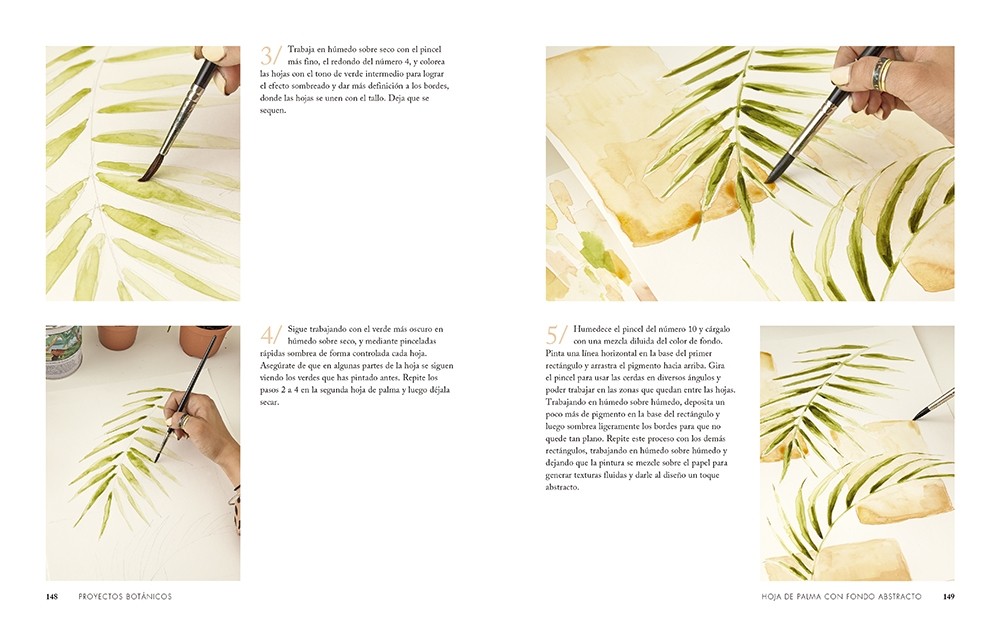 3/ Trabaja en húmedo sobre seco con el pincel más fino, el redondo del número 4, y colorea las hojas con el tono de verde intermedio para lograr el efecto sombreado y dar más definición a los bordes, donde las hojas se unen con el tallo. Deja que se sequen.

4/ Sigue trabajando con el verde más oscuro en húmedo sobre seco, y mediante pinceladas rápidas sombrea de forma controlada cada hoja. Asegúrate de que en algunas partes de la hoja se siguen viendo los verdes que has pintado antes. Repite los pasos 2 a 4 en la segunda hoja de palma y luego déjala secar.

5/ Humedece el pincel del número 10 y cárgalo con una mezcla diluida del color de fondo. Pinta una línea horizontal en la base del primer rectángulo y arrastra el pigmento hacia arriba. Gira el pincel para usar las cerdas en diversos ángulos y poder trabajar en las zonas que quedan entre las hojas. Trabajando en húmedo sobre húmedo, deposita un poco más de pigmento en la base del rectángulo y luego sombrea ligeramente los bordes para que no quede tan plano. Repite este proceso con los demás rectángulos, trabajando en húmedo sobre húmedo y dejando que la pintura se mezcle sobre el papel para generar texturas fluidas y darle al diseño un toque abstracto.

148 PROYECTOS BOTÁNICOS

HOJA DE PALMA CON FONDO ABSTRACTO 149